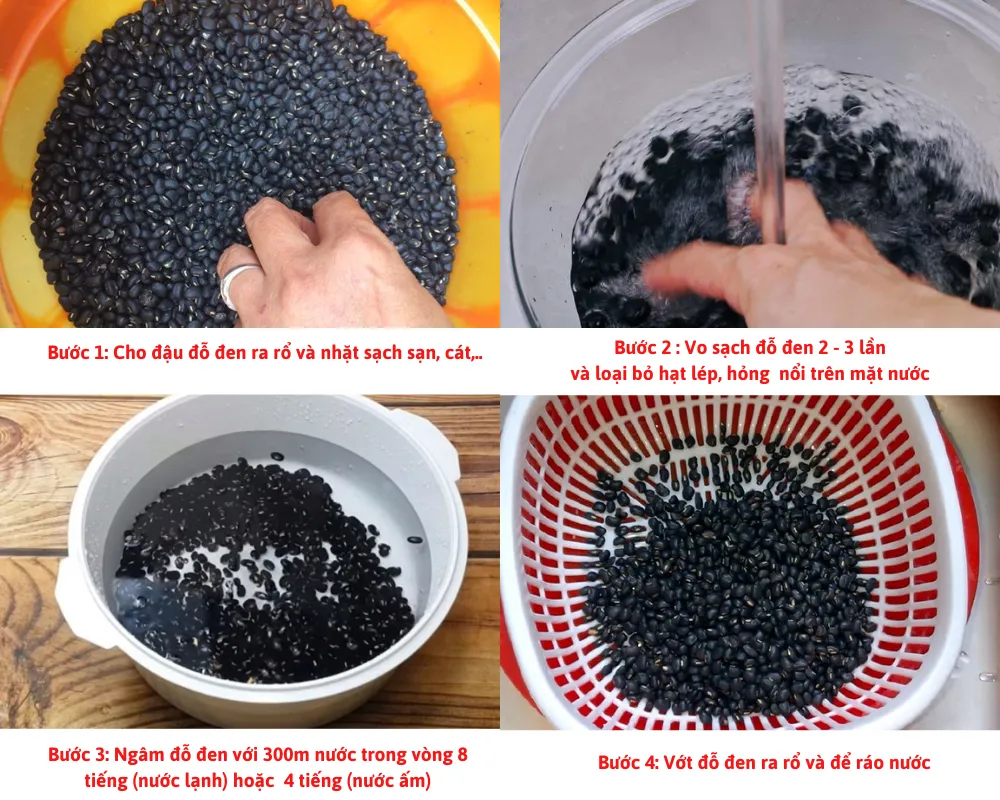 Bước 1: Cho đậu đỗ đen ra rổ và nhặt sạch sạn, cát,..

Bước 2 : Vo sạch đỗ đen 2 - 3 lần
và loại bỏ hạt lép, hỏng nổi trên mặt nước

Bước 3: Ngâm đỗ đen với 300m nước trong vòng 8 tiếng (nước lạnh) hoặc 4 tiếng (nước ấm)

Bước 4: Vớt đỗ đen ra rổ và để ráo nước