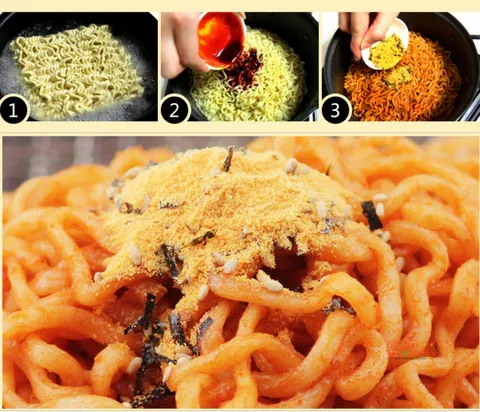 1
2
3