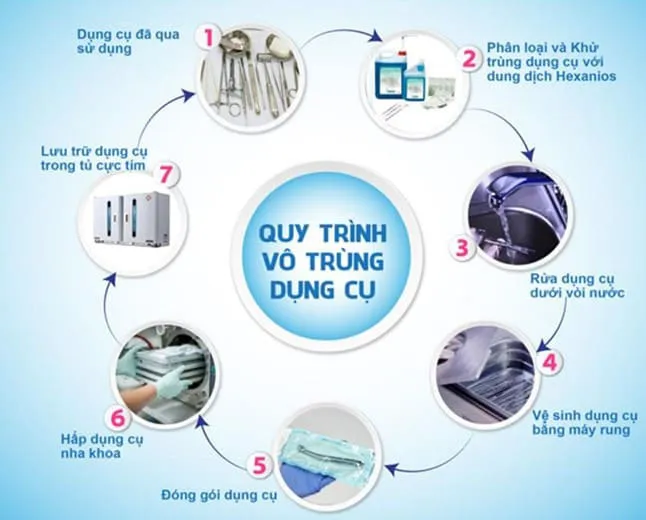 QUY TRÌNH VÔ TRÙNG DỤNG CỤ

1
Dụng cụ đã qua sử dụng

2
Phân loại và Khử trùng dụng cụ với dung dịch Hexanios

3
Rửa dụng cụ dưới vòi nước

4
Vệ sinh dụng cụ bằng máy rung

5
Đóng gói dụng cụ

6
Hấp dụng cụ nha khoa

7
Lưu trữ dụng cụ trong tủ cực tím